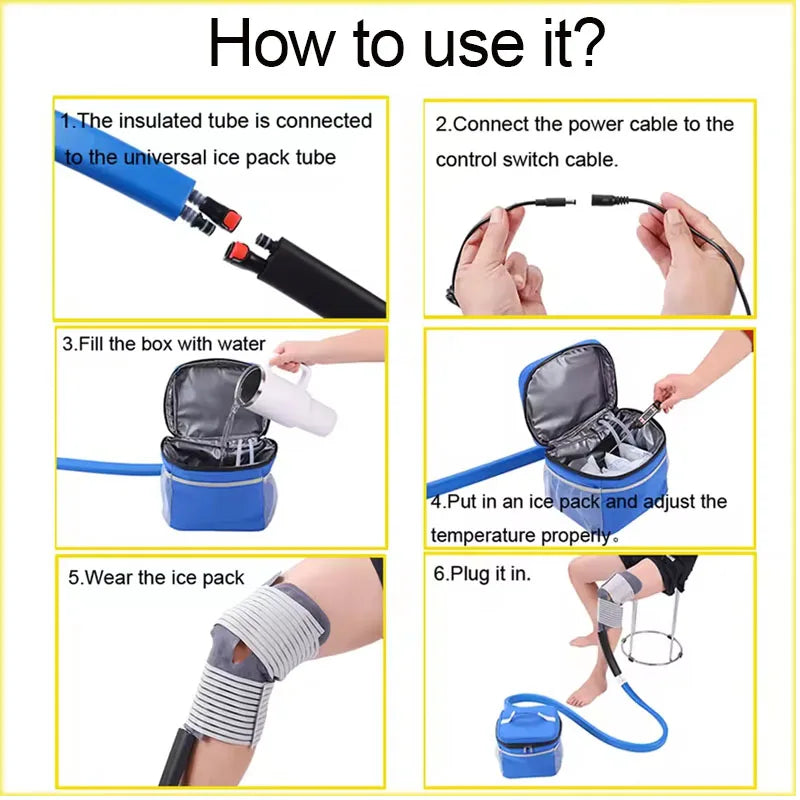 How to use it?

1.The insulated tube is connected to the universal ice pack tube

2.Connect the power cable to the control switch cable.

3.Fill the box with water

4.Put in an ice pack and adjust the temperature properly。

5.Wear the ice pack

6.Plug it in.